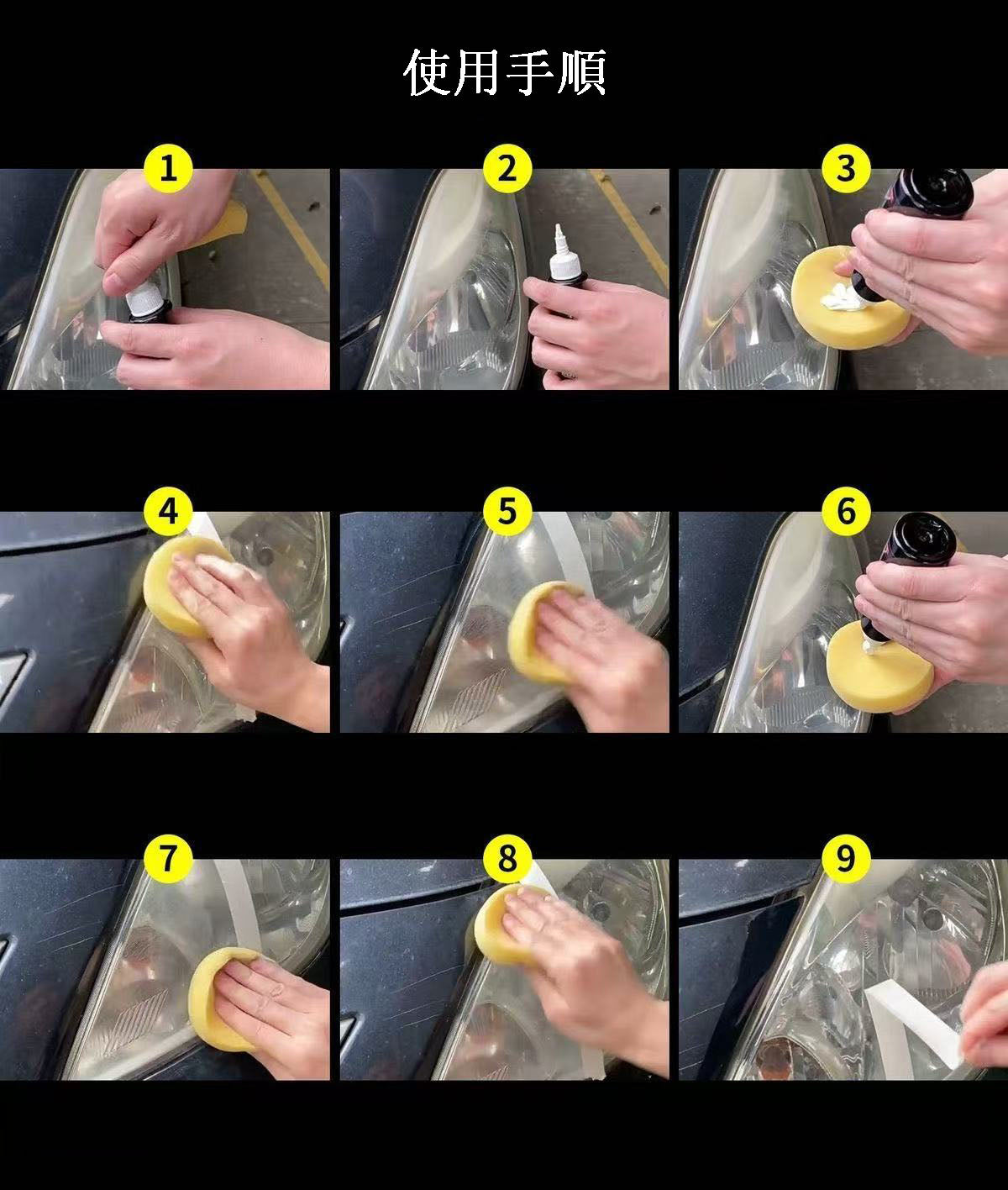 使用手順

1

2

3

4

5

6

7

8

9