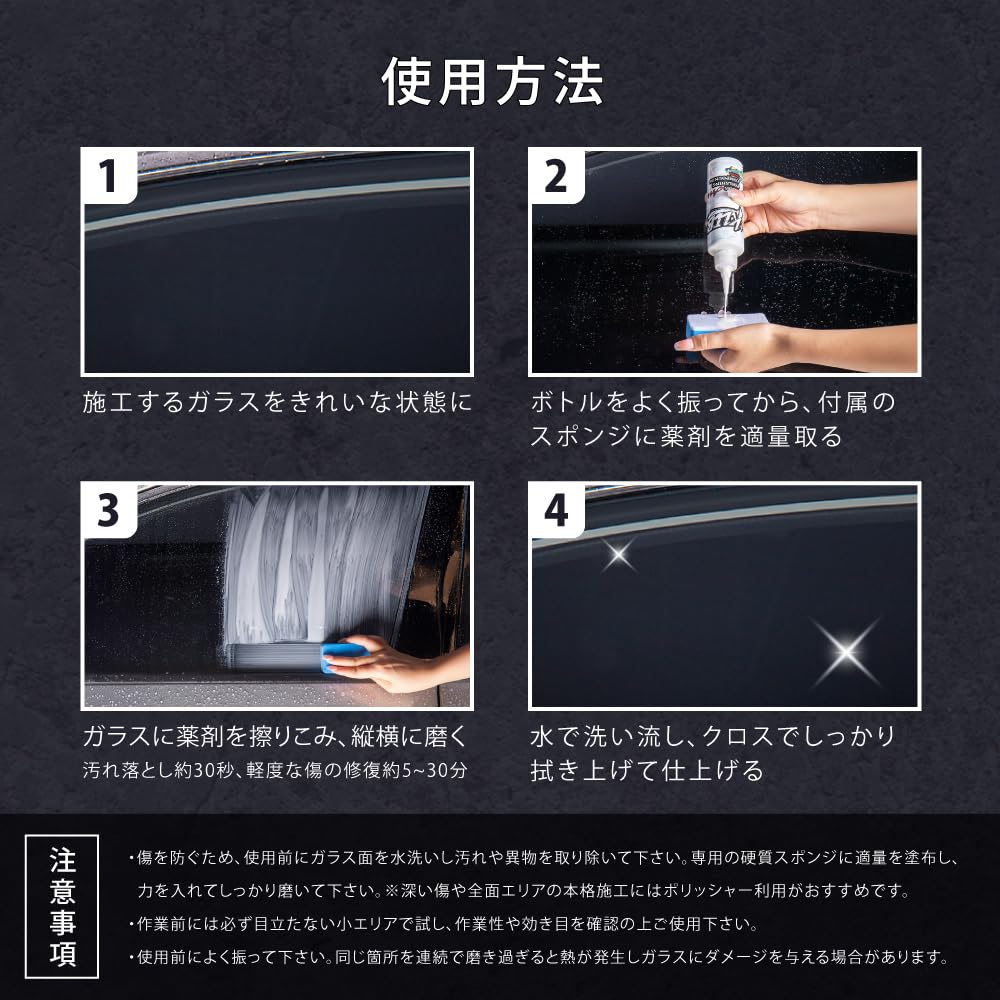 使用方法

1
施工するガラスをきれいな状態に

2
ボトルをよく振ってから、付属のスポンジに薬剤を適量取る

3
ガラスに薬剤を擦りこみ、縦横に磨く
汚れ落とし約30秒、軽度な傷の修復約5~30分

4
水で洗い流し、クロスでしっかり拭き上げて仕上げる

注意事項
・傷を防ぐため、使用前にガラス面を水洗いし汚れや異物を取り除いて下さい。専用の硬質スポンジに適量を塗布し、力を入れてしっかり磨いて下さい。※深い傷や全面エリアの本格施工にはポリッシャー利用がおすすめです。
・作業前には必ず目立たない小エリアで試し、作業性や効き目を確認の上ご使用下さい。
・使用前によく振って下さい。同じ箇所を連続で磨き過ぎると熱が発生しガラスにダメージを与える場合があります。