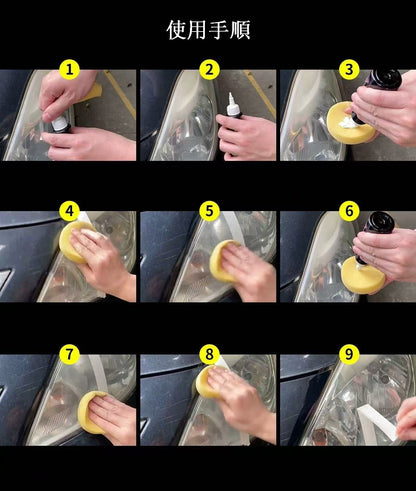 使用手順

1

2

3

4

5

6

7

8

9